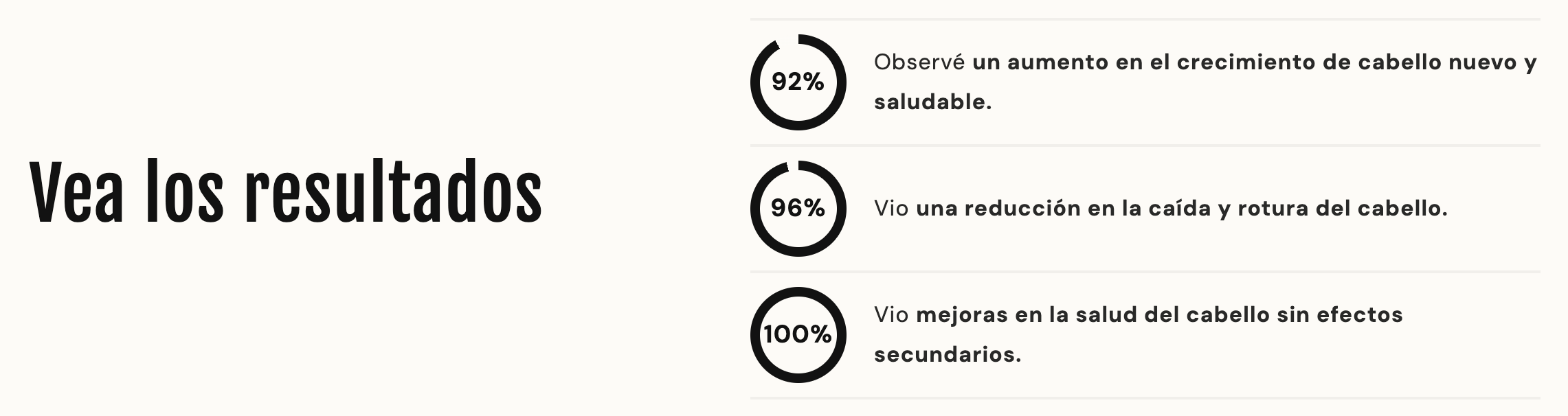 Vea los resultados

92%

Observé un aumento en el crecimiento de cabello nuevo y saludable.

96%

Vio una reducción en la caída y rotura del cabello.

100%

Vio mejoras en la salud del cabello sin efectos secundarios.